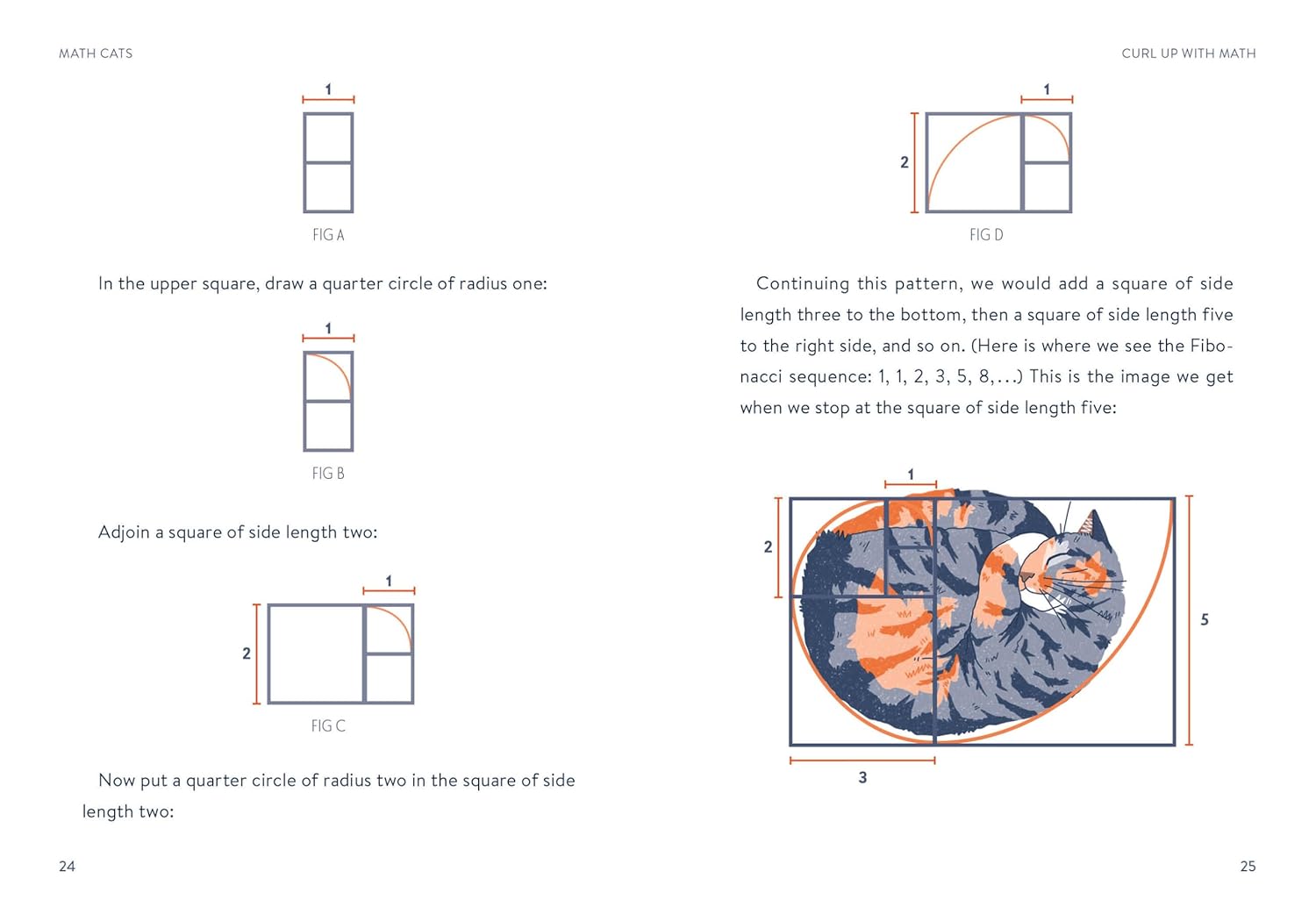 MATH CATS

1

FIG A

In the upper square, draw a quarter circle of radius one:

1

FIG B

Adjoin a square of side length two:

1

2

FIG C

Now put a quarter circle of radius two in the square of side length two:

24

CURL UP WITH MATH

1

2

FIG D

Continuing this pattern, we would add a square of side length three to the bottom, then a square of side length five to the right side, and so on. (Here is where we see the Fibonacci sequence: 1, 1, 2, 3, 5, 8,...) This is the image we get when we stop at the square of side length five:

1

2

5

3

25